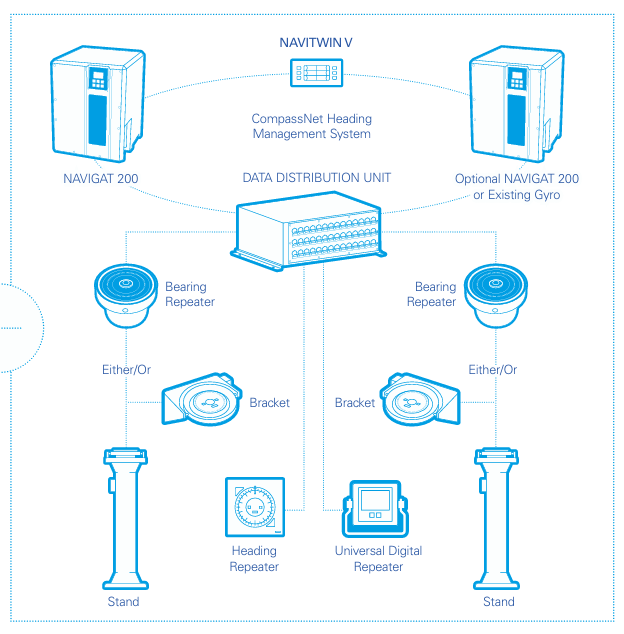 NAVITWIN V

CompassNet Heading Management System

NAVIGAT 200

DATA DISTRIBUTION UNIT

Optional NAVIGAT 200 or Existing Gyro

Bearing Repeater

Bearing Repeater

Either/Or

Either/Or

Bracket

Bracket

Heading Repeater

Universal Digital Repeater

Stand

Stand